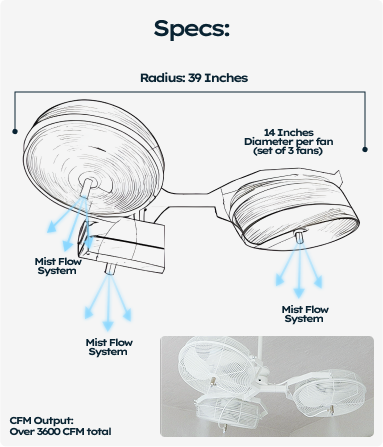 Specs:

Radius: 39 Inches

14 Inches
Diameter per fan
(set of 3 fans)

Mist Flow
System

Mist Flow
System

Mist Flow
System

CFM Output:
Over 3600 CFM total