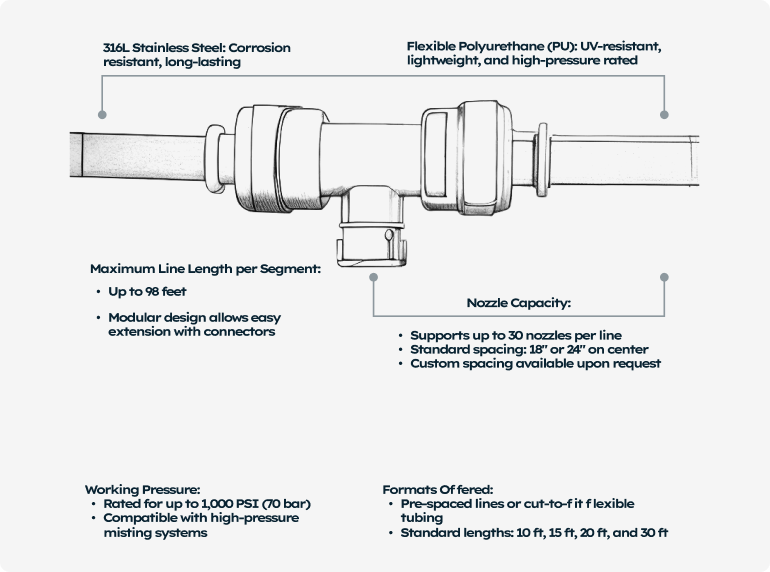 316L Stainless Steel: Corrosion resistant, long-lasting

Flexible Polyurethane (PU): UV-resistant, lightweight, and high-pressure rated

Maximum Line Length per Segment:

• Up to 98 feet

• Modular design allows easy extension with connectors

Nozzle Capacity:

• Supports up to 30 nozzles per line
• Standard spacing: 18" or 24" on center
• Custom spacing available upon request

Working Pressure:
• Rated for up to 1,000 PSI (70 bar)
• Compatible with high-pressure misting systems

Formats Of fered:
• Pre-spaced lines or cut-to-f it f lexible tubing
• Standard lengths: 10 ft, 15 ft, 20 ft, and 30 ft