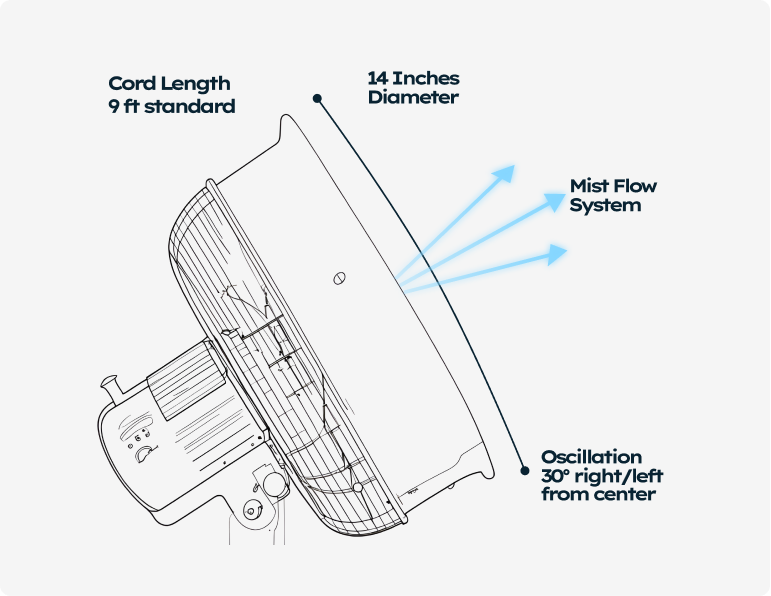 Cord Length
9 ft standard

14 Inches
Diameter

Mist Flow
System

Oscillation
30° right/left
from center